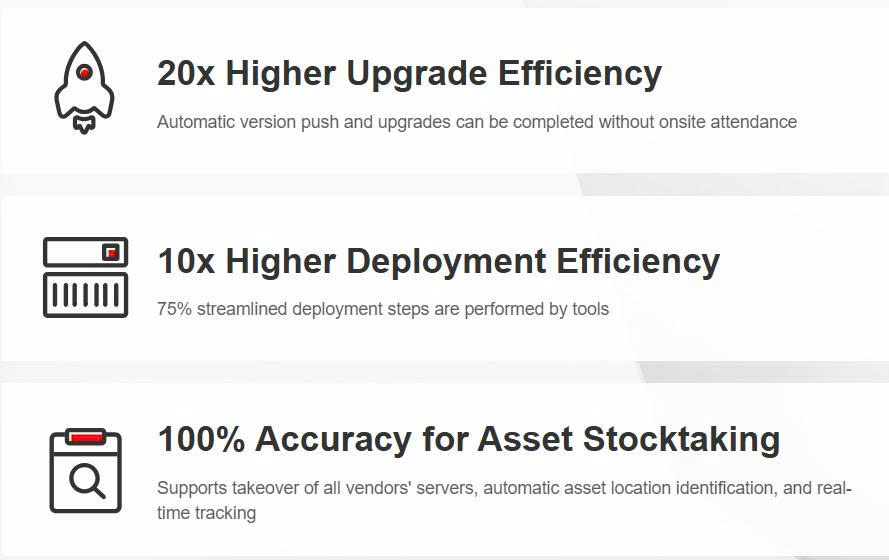 20x Higher Upgrade Efficiency

Automatic version push and upgrades can be completed without onsite attendance

10x Higher Deployment Efficiency

75% streamlined deployment steps are performed by tools

100% Accuracy for Asset Stocktaking

Supports takeover of all vendors' servers, automatic asset location identification, and real-time tracking